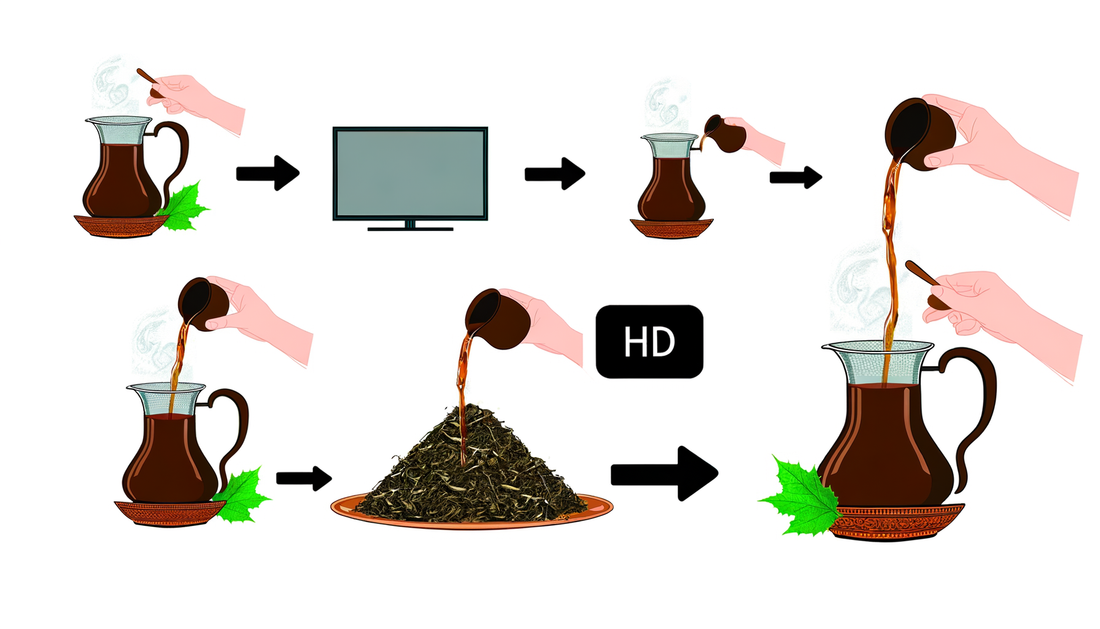 HD