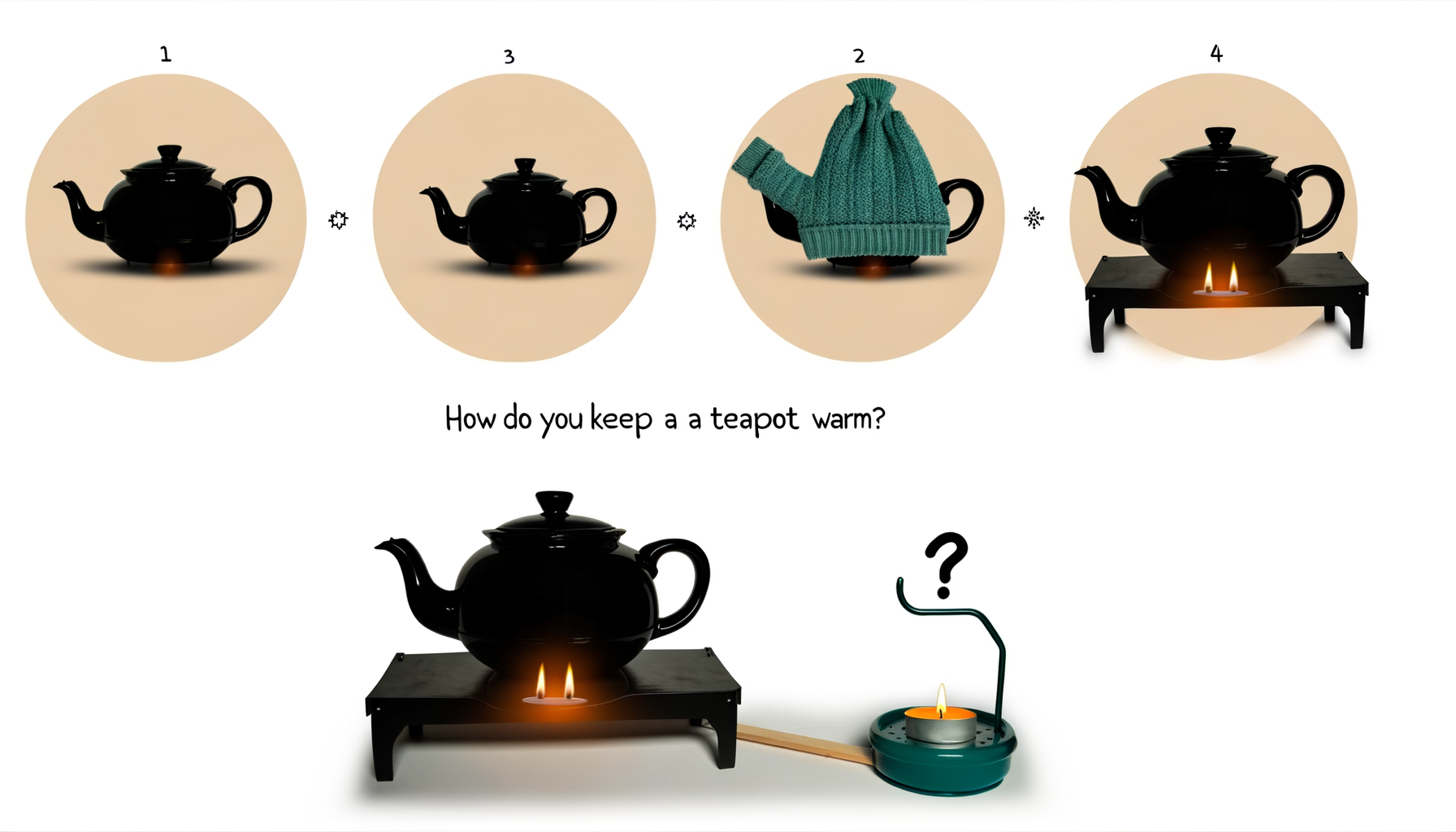 1

3

2

4

How do you keep a a teapot warm?

?